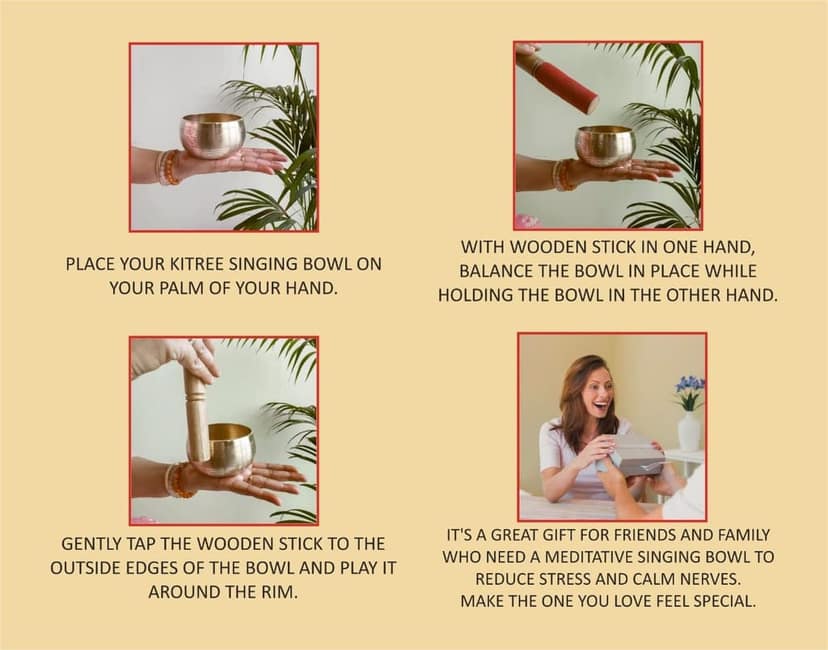 PLACE YOUR KITREE SINGING BOWL ON YOUR PALM OF YOUR HAND.

WITH WOODEN STICK IN ONE HAND, BALANCE THE BOWL IN PLACE WHILE HOLDING THE BOWL IN THE OTHER HAND.

GENTLY TAP THE WOODEN STICK TO THE OUTSIDE EDGES OF THE BOWL AND PLAY IT AROUND THE RIM.

IT'S A GREAT GIFT FOR FRIENDS AND FAMILY WHO NEED A MEDITATIVE SINGING BOWL TO REDUCE STRESS AND CALM NERVES.
MAKE THE ONE YOU LOVE FEEL SPECIAL.