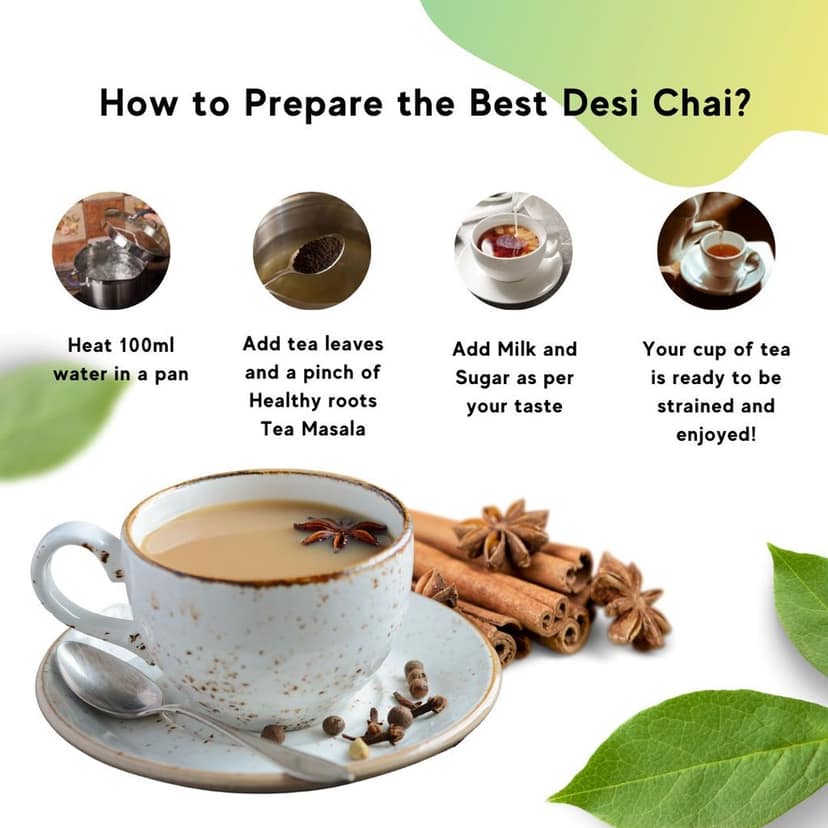 How to Prepare the Best Desi Chai?

Heat 100ml water in a pan

Add tea leaves and a pinch of Healthy roots Tea Masala

Add Milk and Sugar as per your taste

Your cup of tea is ready to be strained and enjoyed!