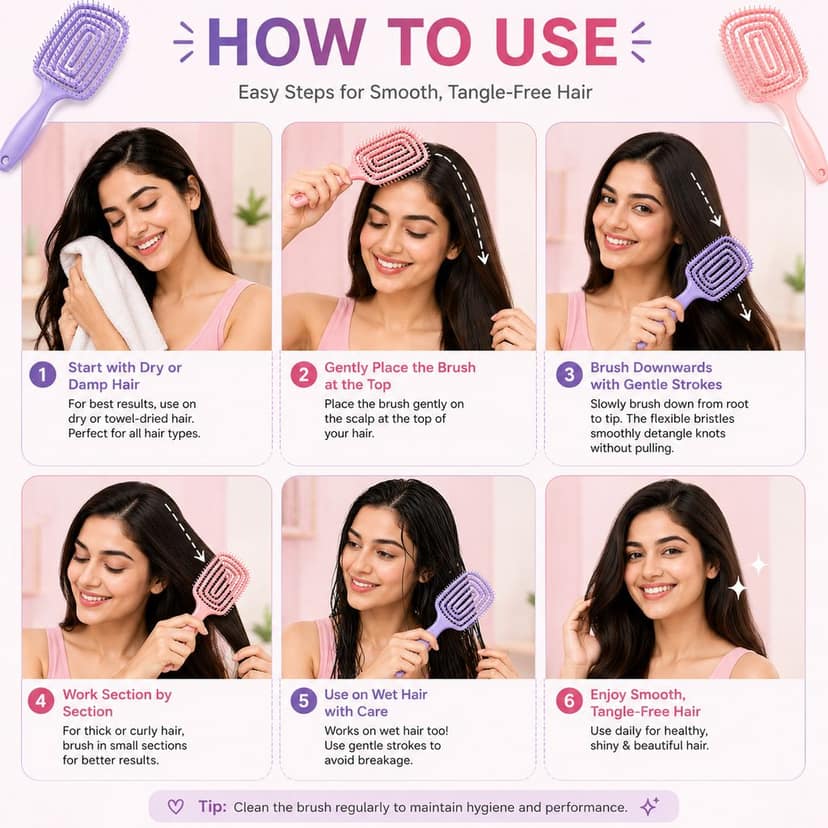 HOW TO USE

Easy Steps for Smooth, Tangle-Free Hair

1 Start with Dry or Damp Hair
For best results, use on dry or towel-dried hair. Perfect for all hair types.

2 Gently Place the Brush at the Top
Place the brush gently on the scalp at the top of your hair.

3 Brush Downwards with Gentle Strokes
Slowly brush down from root to tip. The flexible bristles smoothly detangle knots without pulling.

4 Work Section by Section
For thick or curly hair, brush in small sections for better results.

5 Use on Wet Hair with Care
Works on wet hair too! Use gentle strokes to avoid breakage.

6 Enjoy Smooth, Tangle-Free Hair
Use daily for healthy, shiny & beautiful hair.

Tip: Clean the brush regularly to maintain hygiene and performance.