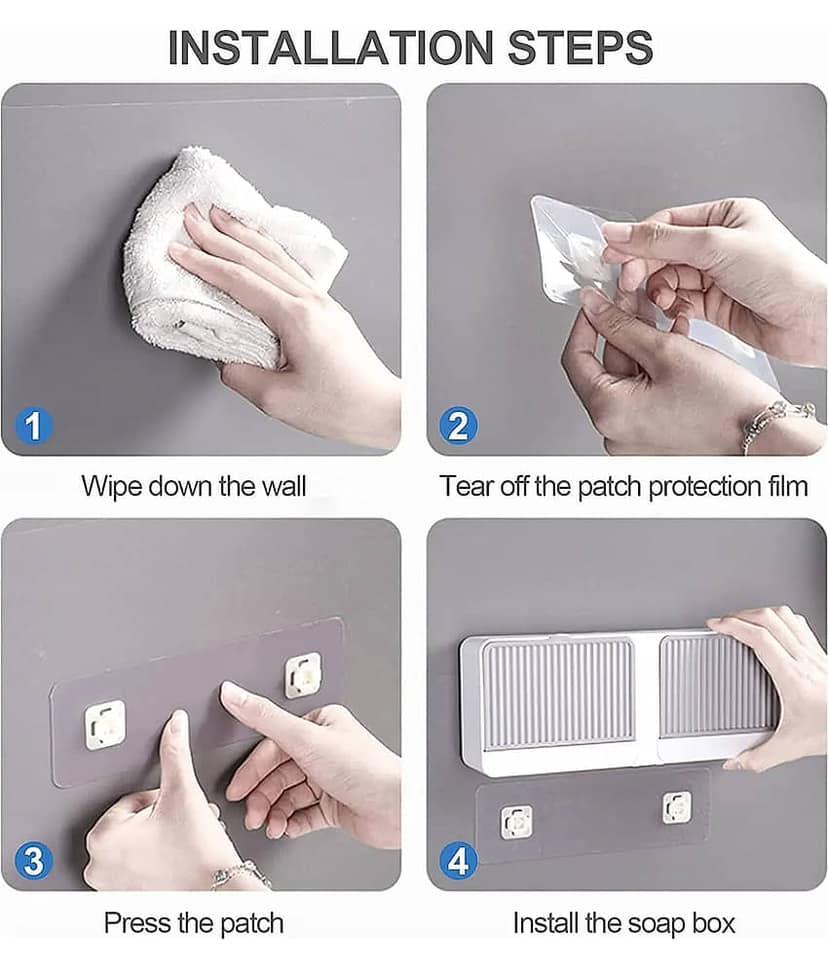 INSTALLATION STEPS

1

Wipe down the wall

2

Tear off the patch protection film

3

Press the patch

4

Install the soap box