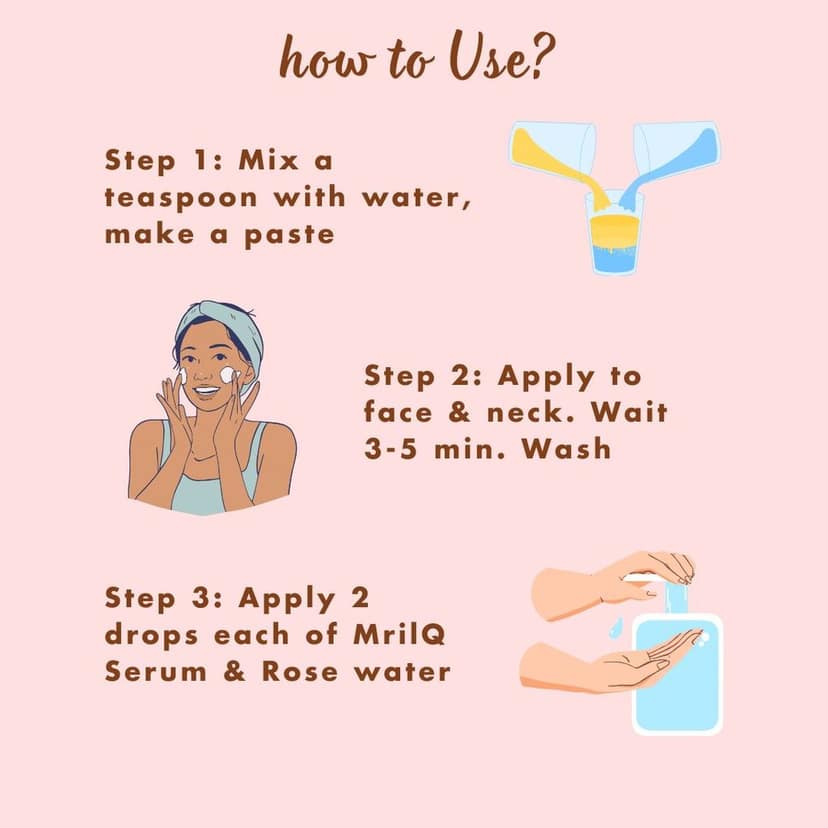 how to Use?

Step 1: Mix a teaspoon with water, make a paste

Step 2: Apply to face & neck. Wait 3-5 min. Wash

Step 3: Apply 2 drops each of MrilQ Serum & Rose water