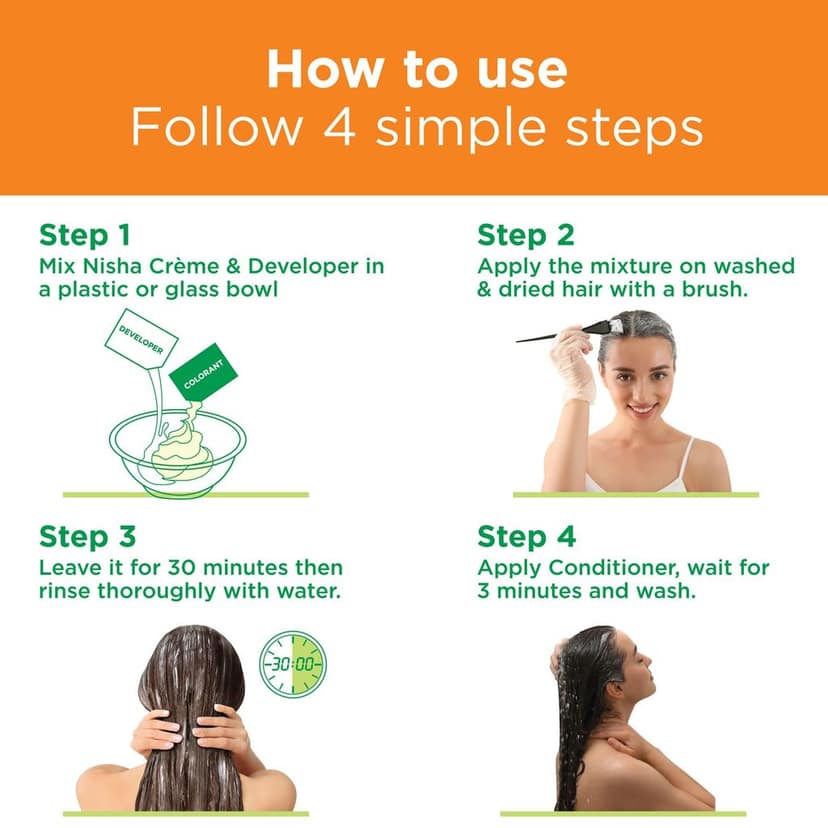 How to use
Follow 4 simple steps

Step 1
Mix Nisha Crème & Developer in a plastic or glass bowl

DEVELOPER

COLORANT

Step 2
Apply the mixture on washed & dried hair with a brush.

Step 3
Leave it for 30 minutes then rinse thoroughly with water.

30:00

Step 4
Apply Conditioner, wait for 3 minutes and wash.