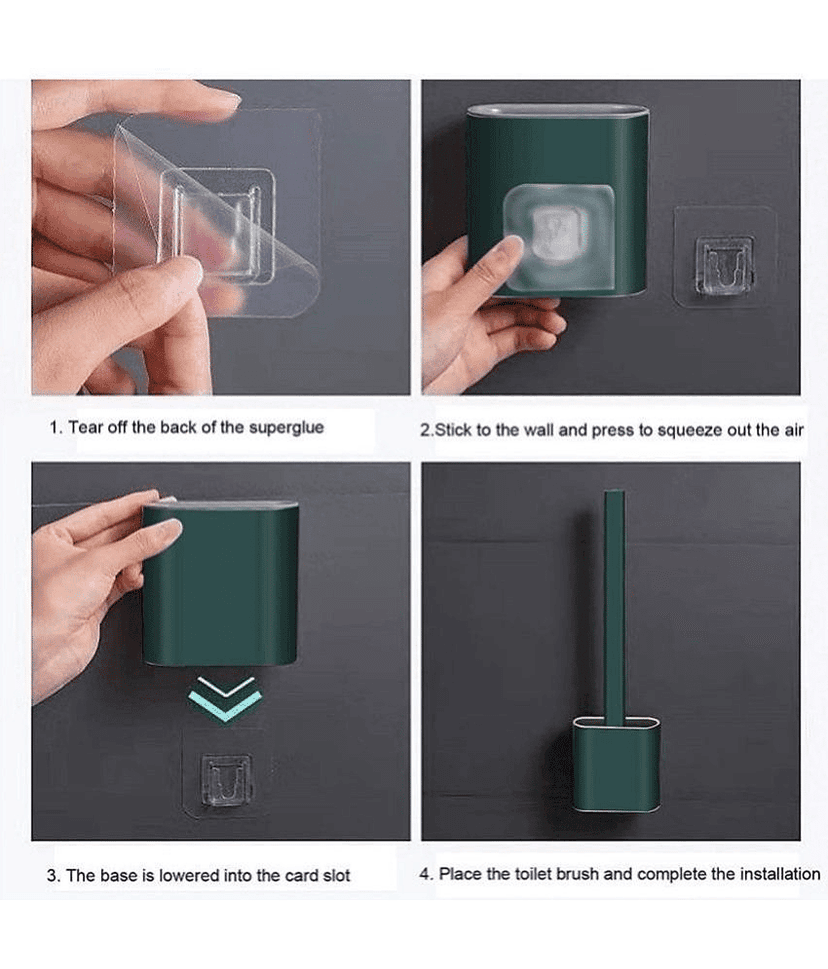 1. Tear off the back of the superglue

2.Stick to the wall and press to squeeze out the air

3. The base is lowered into the card slot

4. Place the toilet brush and complete the installation